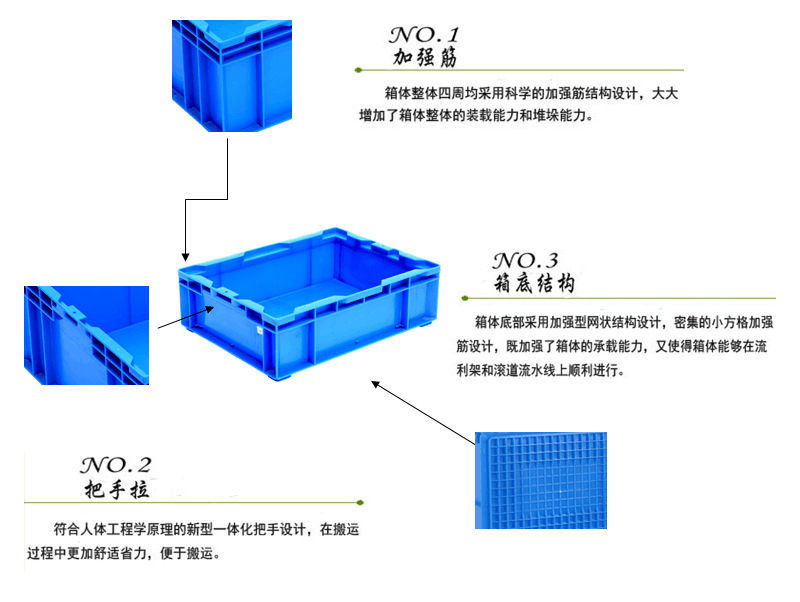 NO.1
加强筋

箱体整体四周均采用科学的加强筋结构设计，大大增加了箱体整体的装载能力和堆垛能力。

NO.3
箱底结构

箱体底部采用加强型网状结构设计，密集的小方格加强筋设计，既加强了箱体的承载能力，又使得箱体能够在流利架和滚道流水线上顺利进行。

NO.2
把手拉

符合人体工程学原理的新型一体化把手设计，在搬运过程中更加舒适省力，便于搬运。